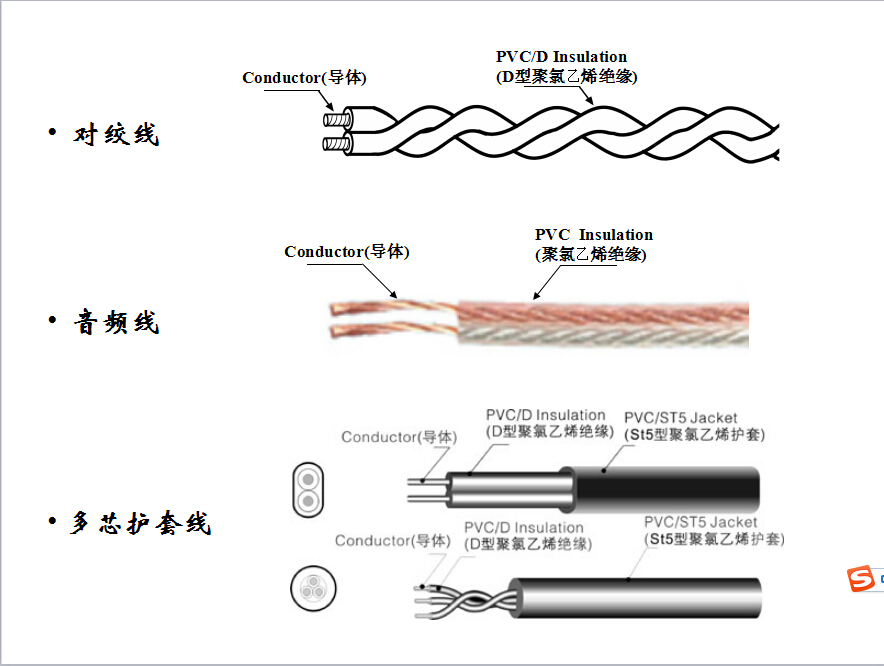 • 对绞线

Conductor(导体)

PVC/D Insulation
(D型聚氯乙烯绝缘)

• 音频线

Conductor(导体)

PVC Insulation
(聚氯乙烯绝缘)

• 多芯护套线

Conductor(导体)

PVC/D Insulation
(D型聚氯乙烯绝缘)

PVC/ST5 Jacket
(St5型聚氯乙烯护套)

Conductor(导体)

PVC/D Insulation
(D型聚氯乙烯绝缘)

PVC/ST5 Jacket
(St5型聚氯乙烯护套)